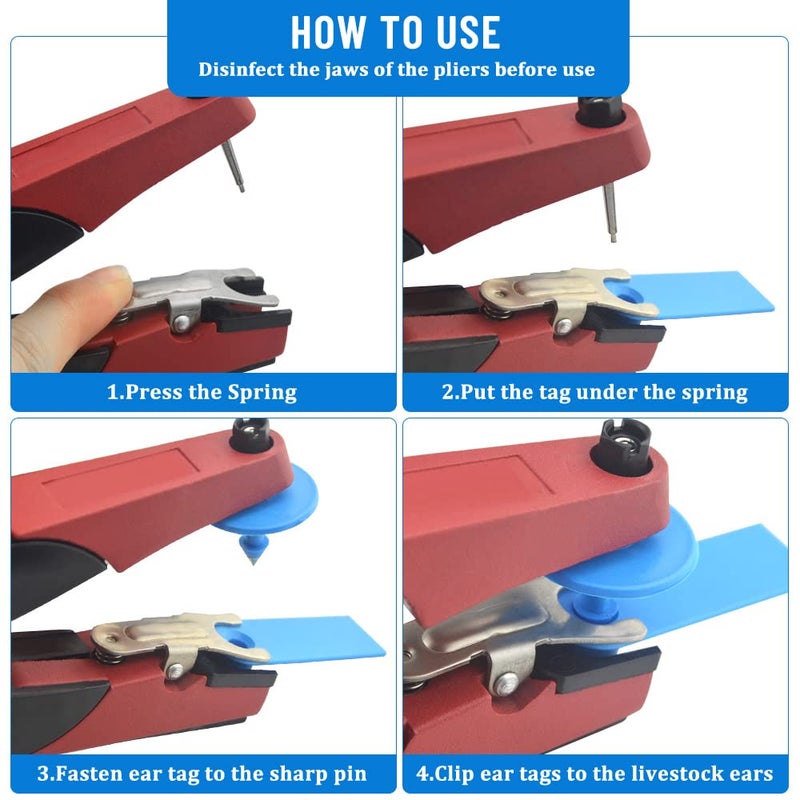 HOW TO USE

Disinfect the jaws of the pliers before use

1.Press the Spring

2.Put the tag under the spring

3.Fasten ear tag to the sharp pin

4.Clip ear tags to the livestock ears